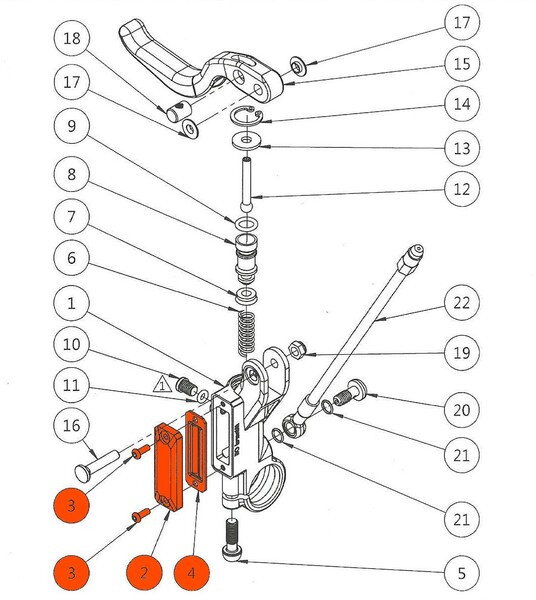 18
17
9
8
7
6
1
10
11
16
3
3
2
4
17
15
14
13
12
22
19
20
21
21
5
1